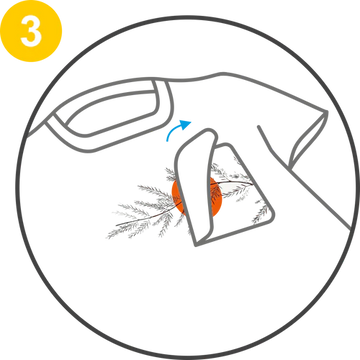 3